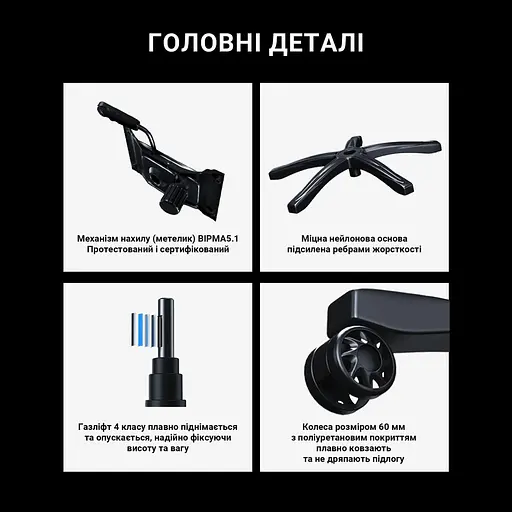 ГОЛОВНІ ДЕТАЛІ

Механізм нахилу (метелик) BIPMA5.1
Протестований і сертифікований

Міцна нейлонова основа
підсилена ребрами жорсткості

Газліфт 4 класу плавно піднімається
та опускається, надійно фіксуючи
висоту та вагу

Колеса розміром 60 мм
з поліуретановим покриттям
плавно ковзають
та не дряпають підлогу