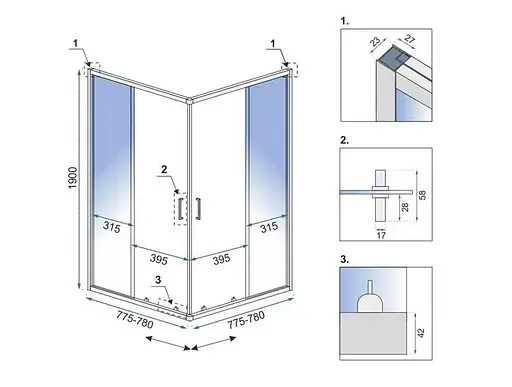 1
1
1900
2
315
315
395
395
3
775-780
775-780

1.
23
27

2.
58
28
17

3.
42