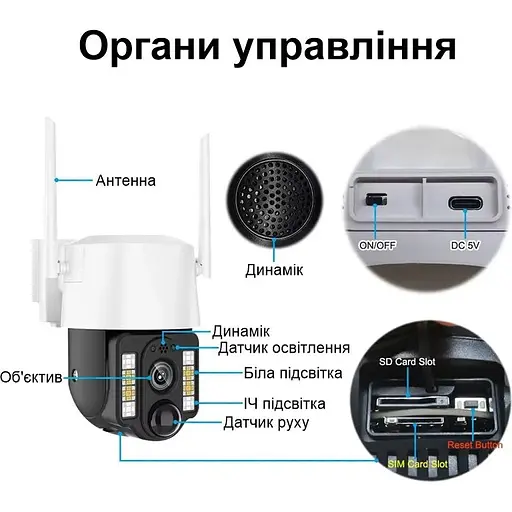 Органи управління

Антенна

Динамік

ON/OFF

DC 5V

Динамік

Датчик освітлення

Об'єктив

Біла підсвітка

ІЧ підсвітка

Датчик руху

SD Card Slot

Reset Button

SIM Card Slot