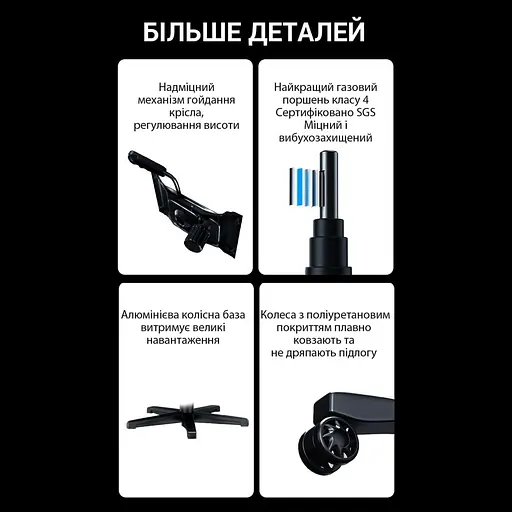 БІЛЬШЕ ДЕТАЛЕЙ

Надміцний механізм гойдання крісла, регулювання висоти

Найкращий газовий поршень класу 4 Сертифіковано SGS Міцний і вибухозахищений

Алюмінієва колісна база витримує великі навантаження

Колеса з поліуретановим покриттям плавно ковзають та не дряпають підлогу