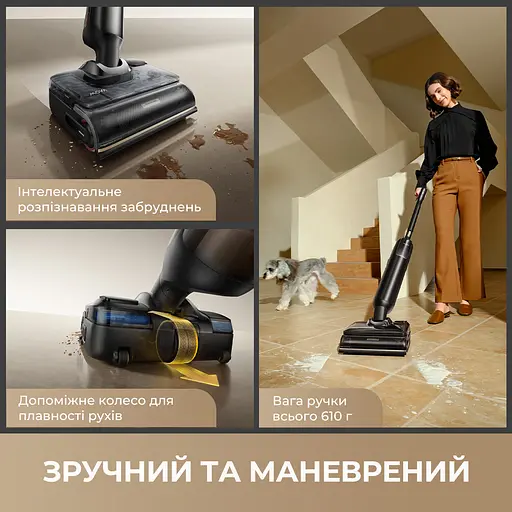 Інтелектуальне розпізнавання забруднень

Допоміжне колесо для плавності рухів

Вага ручки всього 610 г

ЗРУЧНИЙ ТА МАНЕВРЕНИЙ