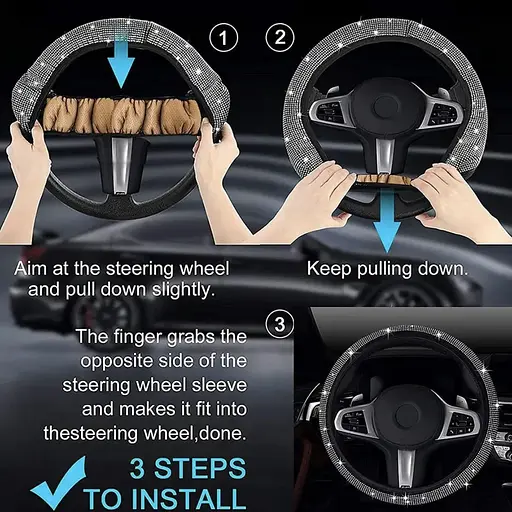 1

2

Aim at the steering wheel and pull down slightly.

Keep pulling down.

3

The finger grabs the opposite side of the steering wheel sleeve and makes it fit into thesteering wheel,done.

3 STEPS TO INSTALL