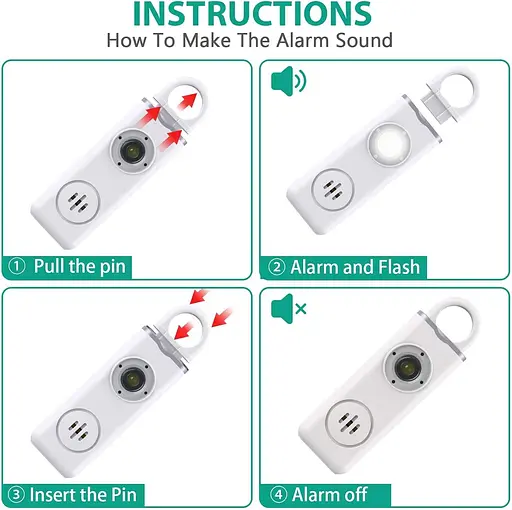 INSTRUCTIONS
How To Make The Alarm Sound

① Pull the pin

② Alarm and Flash

③ Insert the Pin

④ Alarm off