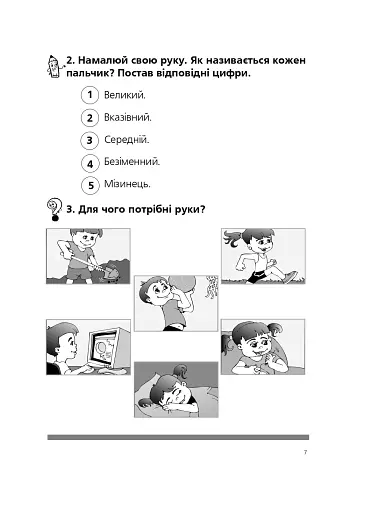 2. Намалюй свою руку. Як називається кожен пальчик? Постав відповідні цифри.

1 Великий.

2 Вказівний.

3 Середній.

4 Безіменний.

5 Мізинець.

3. Для чого потрібні руки?

7