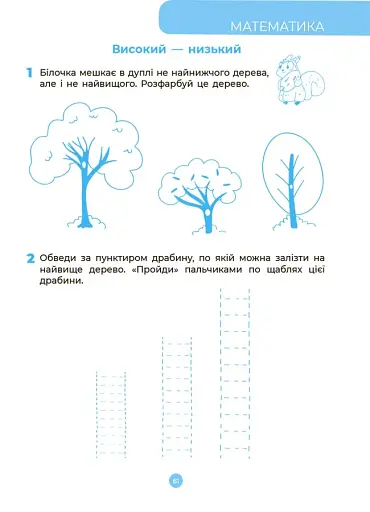 МАТЕМАТИКА

Високий — низький

1 Білочка мешкає в дуплі не найнижчого дерева, але і не найвищого. Розфарбуй це дерево.

2 Обведи за пунктиром драбину, по якій можна залізти на найвище дерево. «Пройди» пальчиками по щаблях цієї драбини.

61