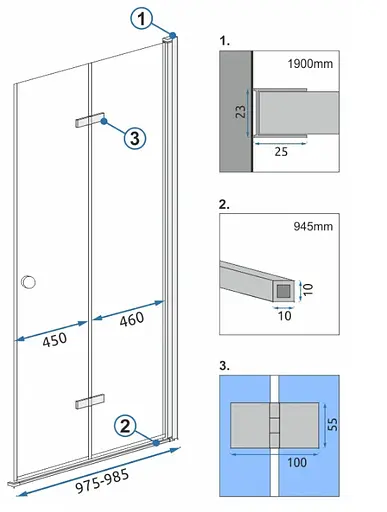 1
3
450
460
2
975-985

1.
1900mm
23
25

2.
945mm
10
10

3.
55
100