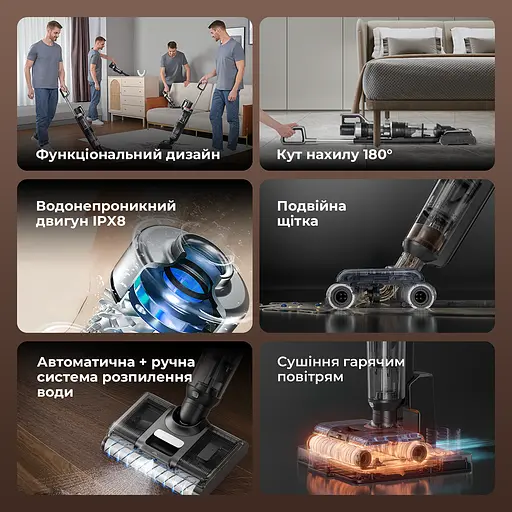 Функціональний дизайн

Кут нахилу 180°

Водонепроникний двигун IPX8

Подвійна щітка

Автоматична + ручна система розпилення води

Сушіння гарячим повітрям