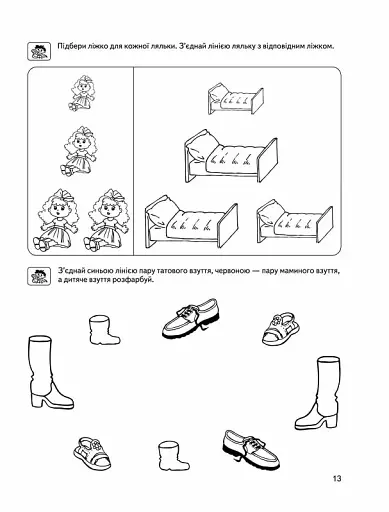 Підбери ліжко для кожної ляльки. З'єднай лінією ляльку з відповідним ліжком.

З'єднай синьою лінією пару татового взуття, червоною — пару маминого взуття, а дитяче взуття розфарбуй.

13