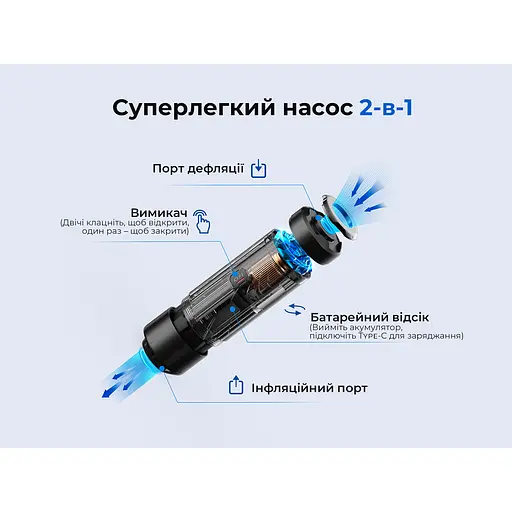 Суперлегкий насос 2-в-1

Порт дефляції

Вимикач
(Двічі клацніть, щоб відкрити, один раз – щоб закрити)

Батарейний відсік
(Вийміть акумулятор, підключіть TYPE-C для заряджання)

Інфляційний порт