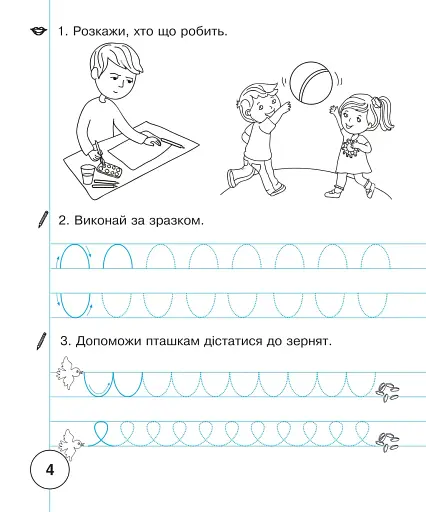 1. Розкажи, хто що робить.

2. Виконай за зразком.

3. Допоможи пташкам дістатися до зернят.

4