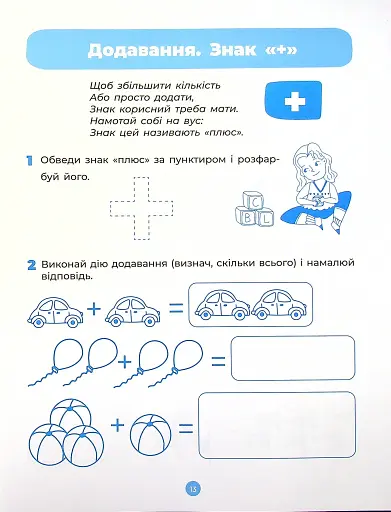 Додавання. Знак «+»

Щоб збільшити кількість
Або просто додати,
Знак корисний треба мати.
Намотай собі на вус:
Знак цей називають «плюс».

+

1 Обведи знак «плюс» за пунктиром і розфарбуй його.

C
B L

2 Виконай дію додавання (визнач, скільки всього) і намалюй відповідь.

+ =

+ =

+ =

15