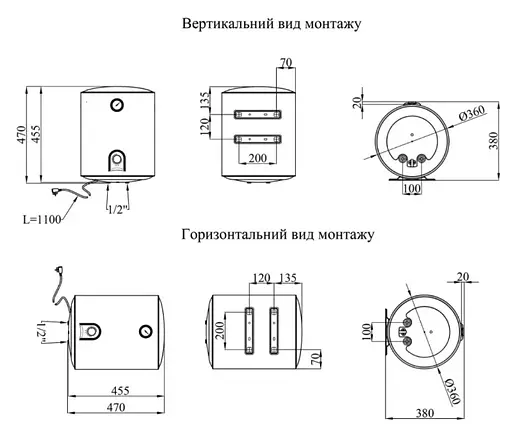 Вертикальний вид монтажу

470
455
L=1100
1/2"

70
135
120
200

20
Ø360
380
100

Горизонтальний вид монтажу

1/2"
455
470

120
135
200
70

20
100
Ø360
380