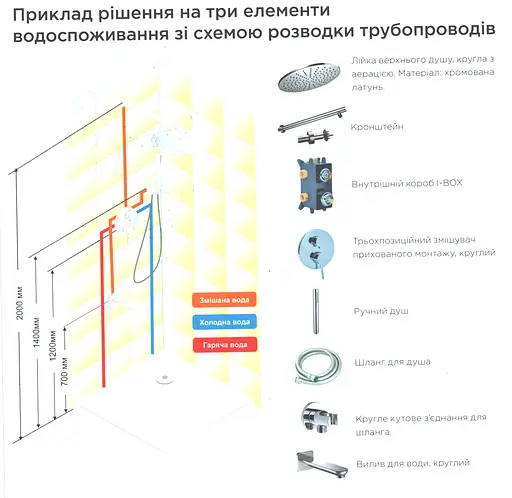 Приклад рішення на три елементи водоспоживання зі схемою розводки трубопроводів

2000 мм
1400мм
1200мм
700 мм

Змішана вода
Холодна вода
Гаряча вода

Лійка верхнього душу, кругла з аерацією. Матеріал: хромована латунь.

Кронштейн

Внутрішній короб I-BOX

Трьохпозиційний змішувач прихованого монтажу, круглий

Ручний душ

Шланг для душа

Кругле кутове з'єднання для шланга

Вилив для води, круглий