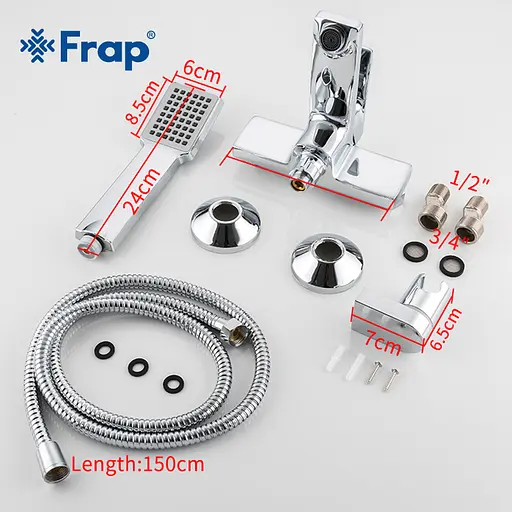 Frap®

6cm

8.5cm

24cm

1/2"

3/4"

7cm

6.5cm

Length:150cm