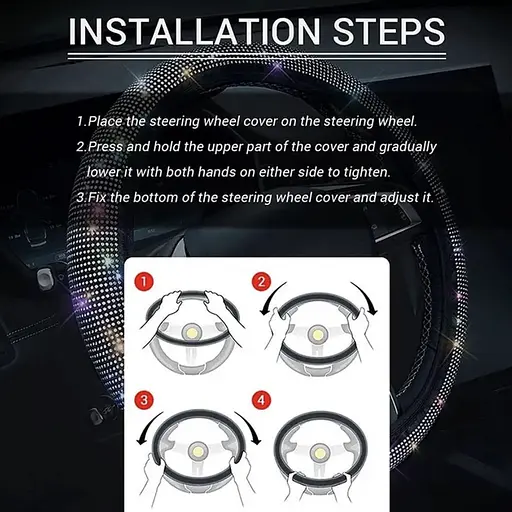 INSTALLATION STEPS

1.Place the steering wheel cover on the steering wheel.

2.Press and hold the upper part of the cover and gradually lower it with both hands on either side to tighten.

3.Fix the bottom of the steering wheel cover and adjust it.

1

2

3

4