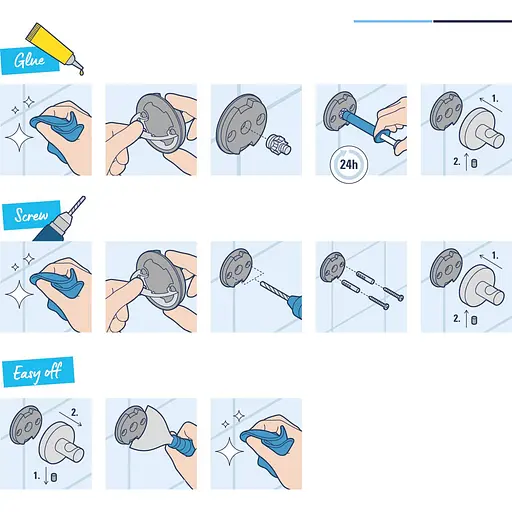 Glue

24h

1.

2.

Screw

1.

2.

Easy off

2.

1.