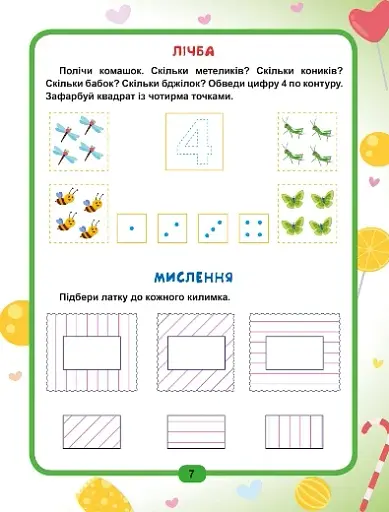 ЛІЧБА

Полічи комашок. Скільки метеликів? Скільки коників? Скільки бабок? Скільки бджілок? Обведи цифру 4 по контуру. Зафарбуй квадрат із чотирма точками.

4

МИСЛЕННЯ

Підбери латку до кожного килимка.

7