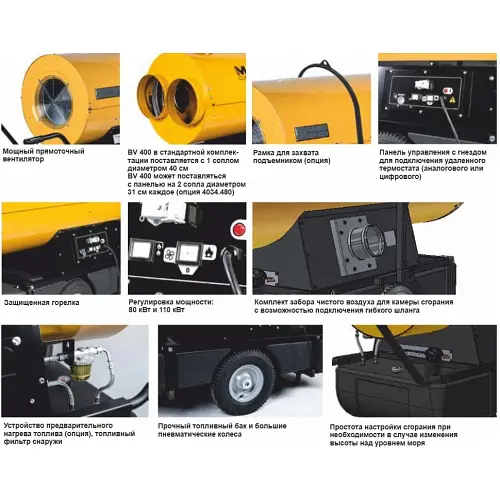 Мощный прямоточный вентилятор

BV 400 в стандартной комплектации поставляется с 1 соплом диаметром 40 см
BV 400 может поставляться с панелью на 2 сопла диаметром 31 см каждое (опция 4034.480)

Рамка для захвата подъемником (опция)

Панель управления с гнездом для подключения удаленного термостата (аналогового или цифрового)

Защищенная горелка

Регулировка мощности: 80 кВт и 110 кВт

Комплект забора чистого воздуха для камеры сгорания с возможностью подключения гибкого шланга

Устройство предварительного нагрева топлива (опция), топливный фильтр снаружи

Прочный топливный бак и большие пневматические колеса

Простота настройки сгорания при необходимости в случае изменения высоты над уровнем моря