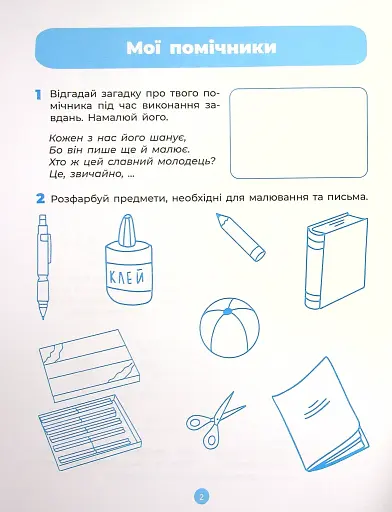 Мої помічники

1 Відгадай загадку про твого помічника під час виконання завдань. Намалюй його.

Кожен з нас його шанує,
Бо він пише ще й малює.
Хто ж цей славний молодець?
Це, звичайно, ...

2 Розфарбуй предмети, необхідні для малювання та письма.

КЛЕЙ

2