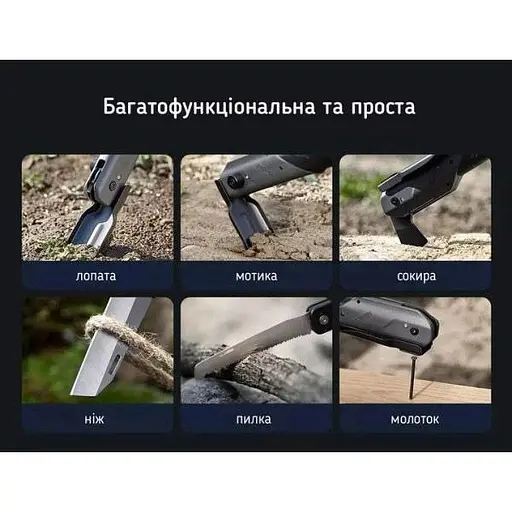 Багатофункціональна та проста

лопата

мотика

сокира

ніж

пилка

молоток