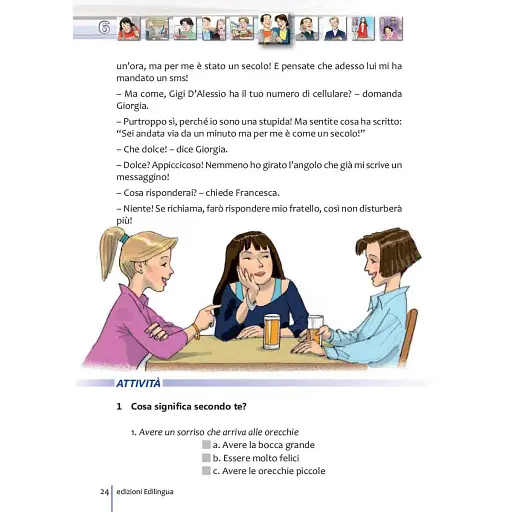 6

un'ora, ma per me è stato un secolo! E pensate che adesso lui mi ha mandato un sms!

– Ma come, Gigi D'Alessio ha il tuo numero di cellulare? – domanda Giorgia.

– Purtroppo sì, perché io sono una stupida! Ma sentite cosa ha scritto: "Sei andata via da un minuto ma per me è come un secolo!"

– Che dolce! – dice Giorgia.

– Dolce? Appiccicoso! Nemmeno ho girato l'angolo che già mi scrive un messaggino!

– Cosa risponderai? – chiede Francesca.

– Niente! Se richiama, farò rispondere mio fratello, così non disturberà più!

ATTIVITÀ

1 Cosa significa secondo te?

1. Avere un sorriso che arriva alle orecchie
a. Avere la bocca grande
b. Essere molto felici
c. Avere le orecchie piccole

24 edizioni Edilingua