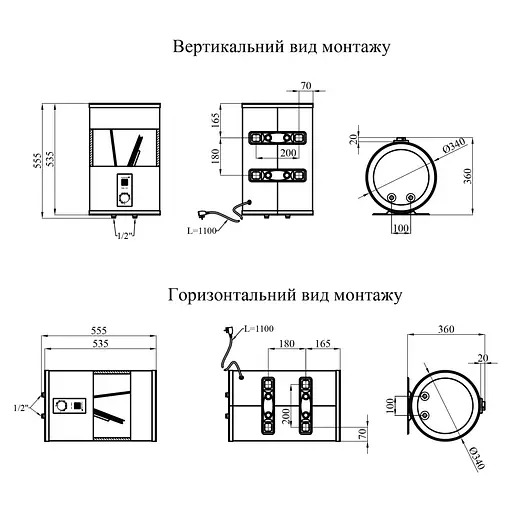 Вертикальний вид монтажу

555
535
1/2"
70
165
180
200
L=1100
20
Ø340
360
100

Горизонтальний вид монтажу

555
535
1/2"
L=1100
180
165
200
70
360
20
100
Ø340