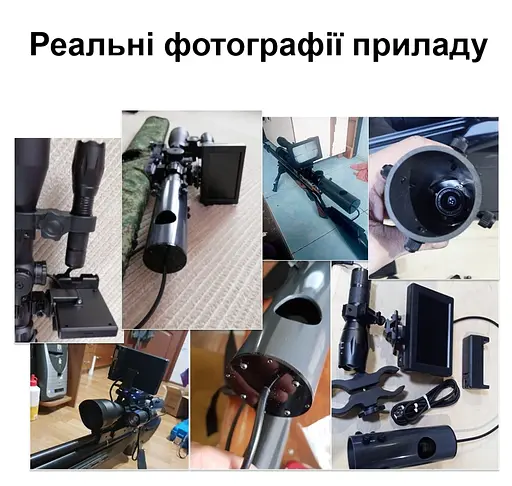 Реальні фотографії приладу