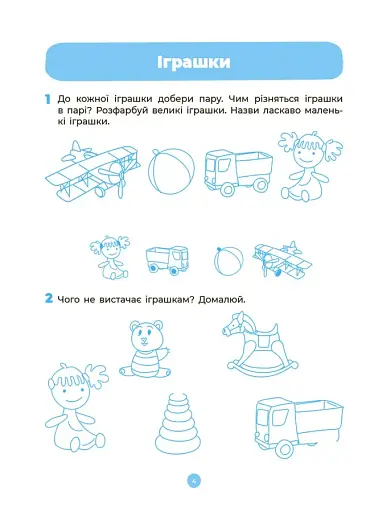 Іграшки

1 До кожної іграшки добери пару. Чим різняться іграшки в парі? Розфарбуй великі іграшки. Назви ласкаво маленькі іграшки.

2 Чого не вистачає іграшкам? Домалюй.

4