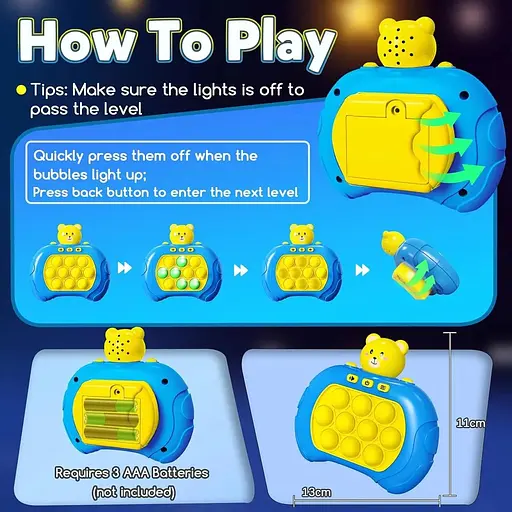 How To Play

Tips: Make sure the lights is off to pass the level

Quickly press them off when the bubbles light up;
Press back button to enter the next level

Requires 3 AAA Batteries (not included)

11cm

13cm