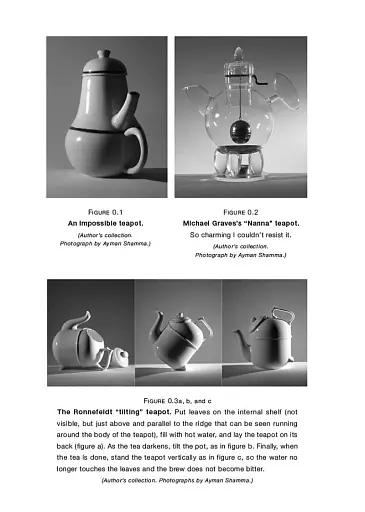 FIGURE 0.1
An impossible teapot.
(Author's collection. Photograph by Ayman Shamma.)

FIGURE 0.2
Michael Graves's "Nanna" teapot.
So charming I couldn't resist it.
(Author's collection. Photograph by Ayman Shamma.)

FIGURE 0.3a, b, and c
The Ronnefeldt "tilting" teapot. Put leaves on the internal shelf (not visible, but just above and parallel to the ridge that can be seen running around the body of the teapot), fill with hot water, and lay the teapot on its back (figure a). As the tea darkens, tilt the pot, as in figure b. Finally, when the tea is done, stand the teapot vertically as in figure c, so the water no longer touches the leaves and the brew does not become bitter.
(Author's collection. Photographs by Ayman Shamma.)