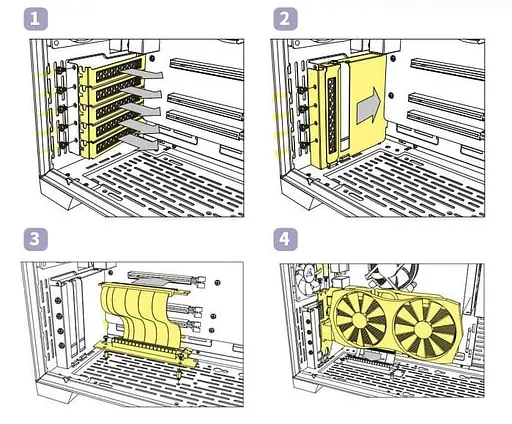 1

2

3

4