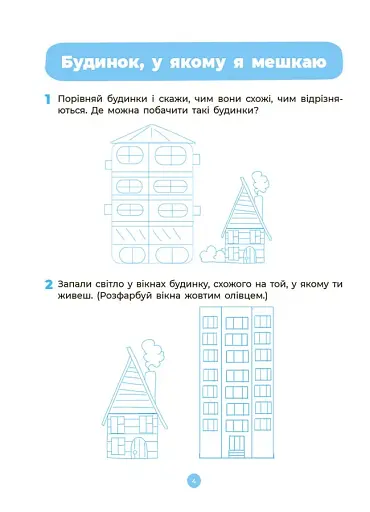 Будинок, у якому я мешкаю

1 Порівняй будинки і скажи, чим вони схожі, чим відрізняються. Де можна побачити такі будинки?

2 Запали світло у вікнах будинку, схожого на той, у якому ти живеш. (Розфарбуй вікна жовтим олівцем.)

4