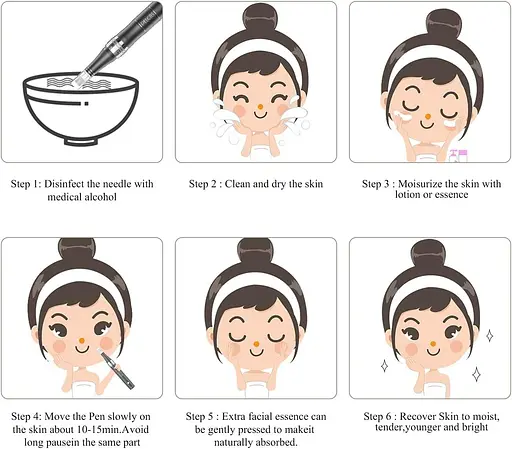 Step 1: Disinfect the needle with medical alcohol

Step 2 : Clean and dry the skin

Step 3 : Moisurize the skin with lotion or essence

Step 4: Move the Pen slowly on the skin about 10-15min.Avoid long pausein the same part

Step 5 : Extra facial essence can be gently pressed to makeit naturally absorbed.

Step 6 : Recover Skin to moist, tender,younger and bright