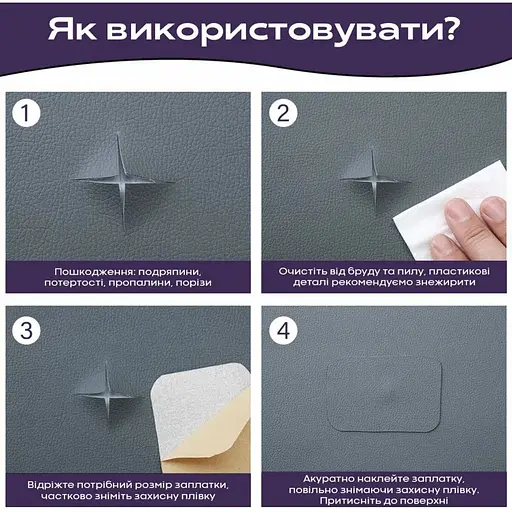 Як використовувати?

1

Пошкодження: подряпини, потертості, пропалини, порізи

2

Очистіть від бруду та пилу, пластикові деталі рекомендуємо знежирити

3

Відріжте потрібний розмір заплатки, частково зніміть захисну плівку

4

Акуратно наклейте заплатку, повільно знімаючи захисну плівку. Притисніть до поверхні