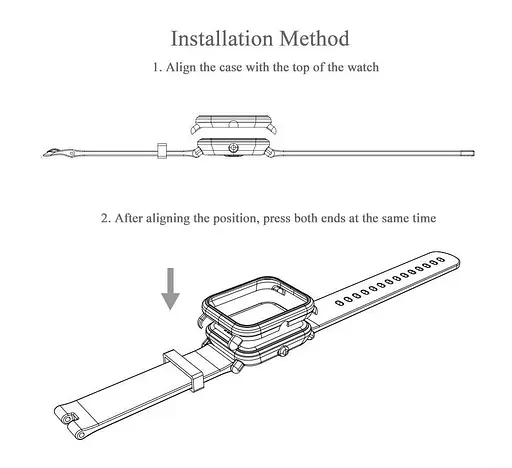 Installation Method

1. Align the case with the top of the watch

2. After aligning the position, press both ends at the same time