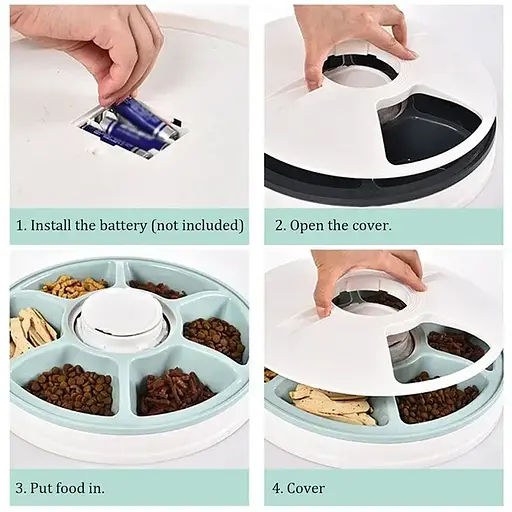 1. Install the battery (not included)

2. Open the cover.

3. Put food in.

4. Cover