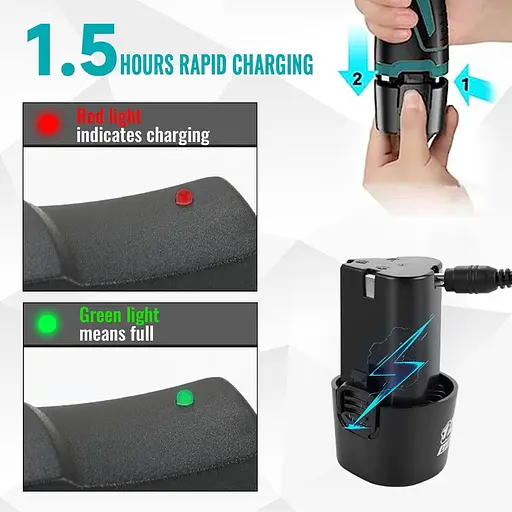 1.5 HOURS RAPID CHARGING

2

1

Red light
indicates charging

Green light
means full