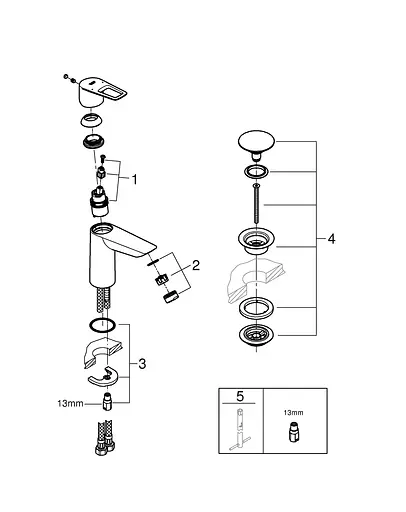 1
2
3
13mm
4
5
13mm