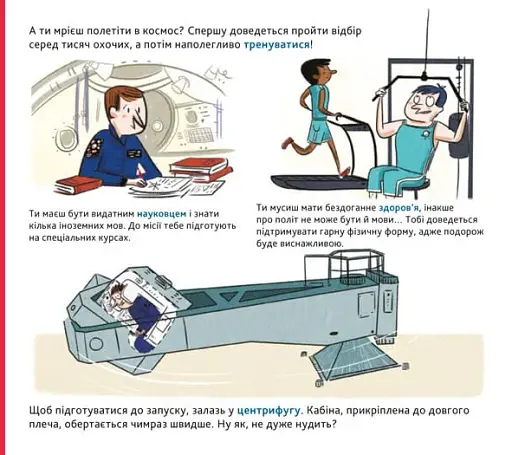 А ти мрієш полетіти в космос? Спершу доведеться пройти відбір серед тисяч охочих, а потім наполегливо тренуватися!

Ти маєш бути видатним науковцем і знати кілька іноземних мов. До місії тебе підготують на спеціальних курсах.

Ти мусиш мати бездоганне здоров'я, інакше про політ не може бути й мови... Тобі доведеться підтримувати гарну фізичну форму, адже подорож буде виснажливою.

Щоб підготуватися до запуску, залазь у центрифугу. Кабіна, прикріплена до довгого плеча, обертається чимраз швидше. Ну як, не дуже нудить?