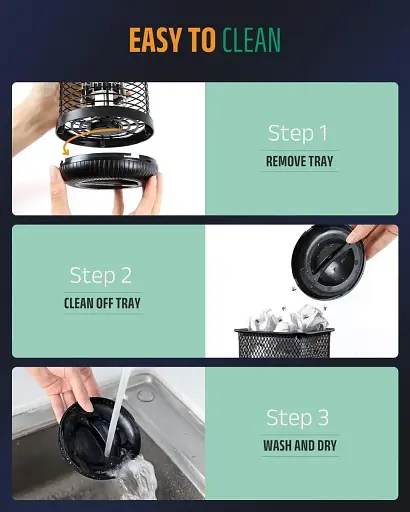 EASY TO CLEAN

Step 1
REMOVE TRAY

Step 2
CLEAN OFF TRAY

Step 3
WASH AND DRY