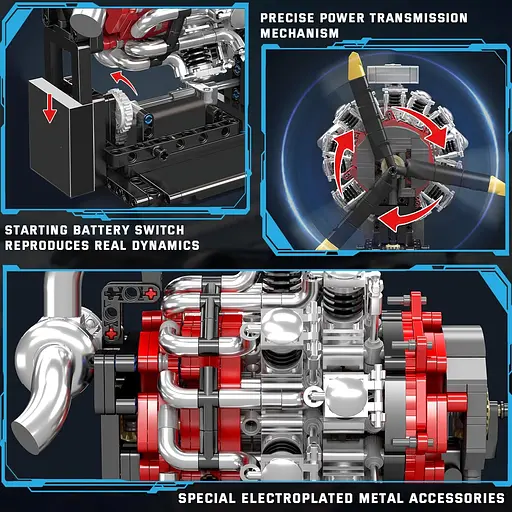 PRECISE POWER TRANSMISSION MECHANISM

STARTING BATTERY SWITCH REPRODUCES REAL DYNAMICS

SPECIAL ELECTROPLATED METAL ACCESSORIES