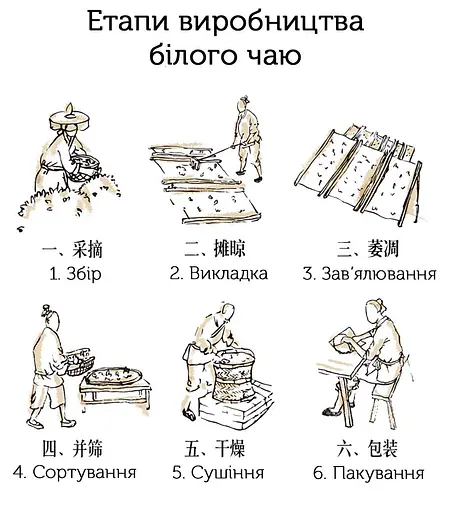 Етапи виробництва білого чаю

一、采摘
1. Збір

二、摊晾
2. Викладка

三、萎凋
3. Зав'ялювання

四、并筛
4. Сортування

五、干燥
5. Сушіння

六、包装
6. Пакування