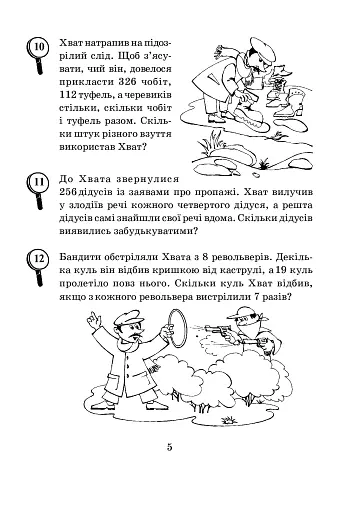 10

Хват натрапив на підозрілий слід. Щоб з'ясувати, чий він, довелося прикласти 326 чобіт, 112 туфель, а черевиків стільки, скільки чобіт і туфель разом. Скільки штук різного взуття використав Хват?

11

До Хвата звернулися 256 дідусів із заявами про пропажі. Хват вилучив у злодіїв речі кожного четвертого дідуся, а решта дідусів самі знайшли свої речі вдома. Скільки дідусів виявились забудькуватими?

12

Бандити обстріляли Хвата з 8 револьверів. Декілька куль він відбив кришкою від каструлі, а 19 куль пролетіло повз нього. Скільки куль Хват відбив, якщо з кожного револьвера вистрілили 7 разів?

5