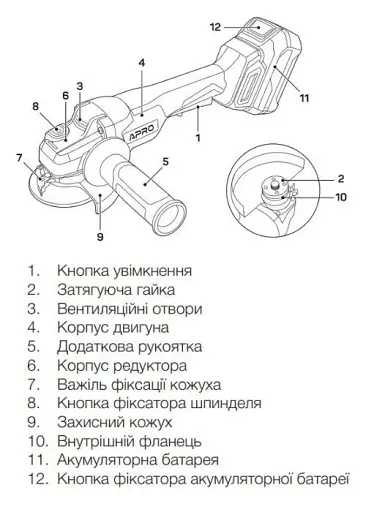 12

4

3

6

8

11

APRO

1

7

5

2

10

9

1. Кнопка увімкнення
2. Затягуюча гайка
3. Вентиляційні отвори
4. Корпус двигуна
5. Додаткова рукоятка
6. Корпус редуктора
7. Важіль фіксації кожуха
8. Кнопка фіксатора шпинделя
9. Захисний кожух
10. Внутрішній фланець
11. Акумуляторна батарея
12. Кнопка фіксатора акумуляторної батареї