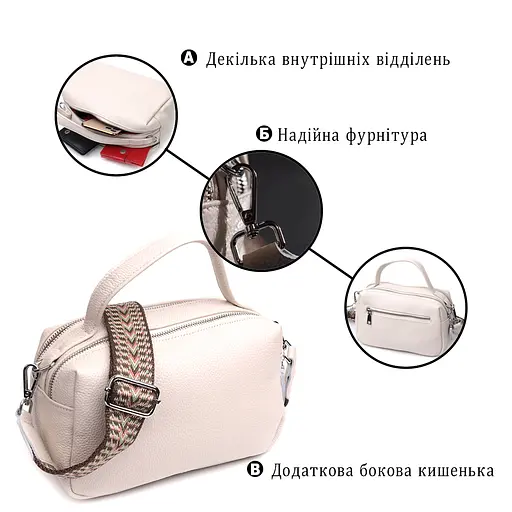 А Декілька внутрішніх відділень

Б Надійна фурнітура

В Додаткова бокова кишенька