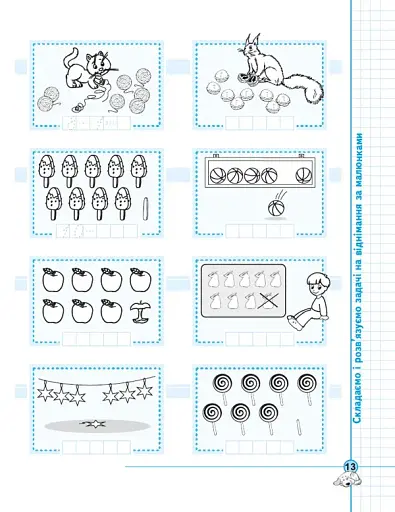 Складаємо і розв'язуємо задачі на віднімання за малюнками

13