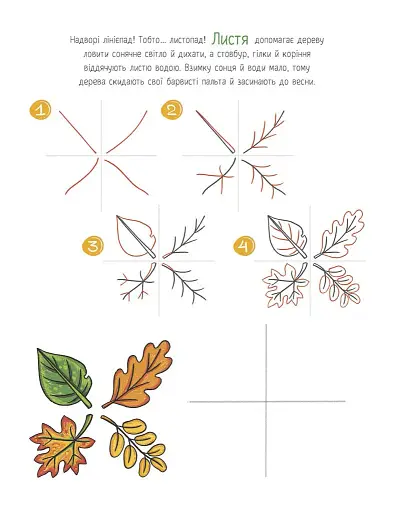 Надворі лініепад! Тобто... листопад! Листя допомагає дереву ловити сонячне світло й дихати, а стовбур, гілки й коріння віддячують листю водою. Взимку сонця й води мало, тому дерева скидають свої барвисті пальта й засинають до весни.

1

2

3

4