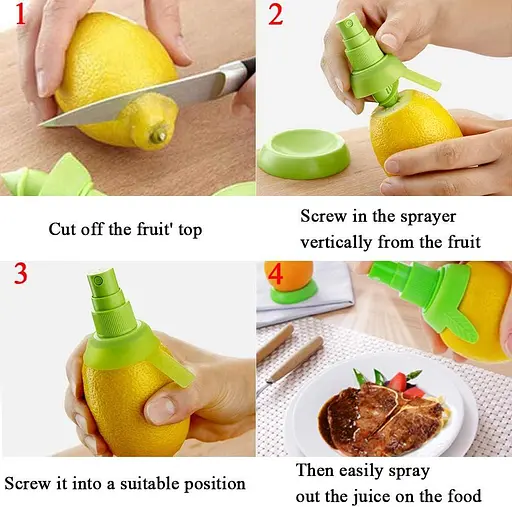 1

Cut off the fruit' top

2

Screw in the sprayer vertically from the fruit

3

Screw it into a suitable position

4

Then easily spray out the juice on the food