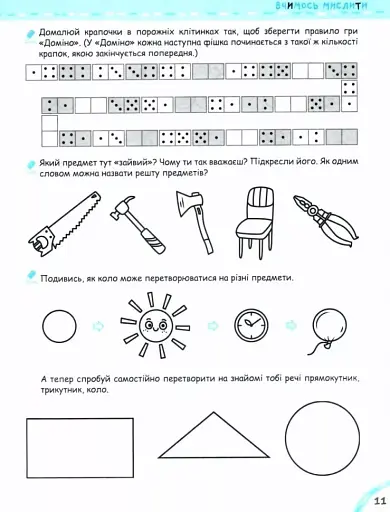 ВЧИМОСЬ МИСЛИТИ

Домалюй крапочки в порожніх клітинках так, щоб зберегти правило гри «Доміно». (У «Доміно» кожна наступна фішка починається з такої ж кількості крапок, якою закінчується попередня.)

Який предмет тут «зайвий»? Чому ти так вважаєш? Підкресли його. Як одним словом можна назвати решту предметів?

Подивись, як коло може перетворюватися на різні предмети.

А тепер спробуй самостійно перетворити на знайомі тобі речі прямокутник, трикутник, коло.

11