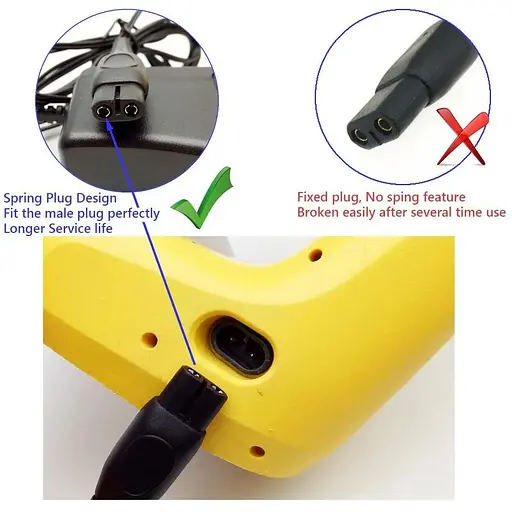 Spring Plug Design
Fit the male plug perfectly
Longer Service life

Fixed plug, No sping feature
Broken easily after several time use